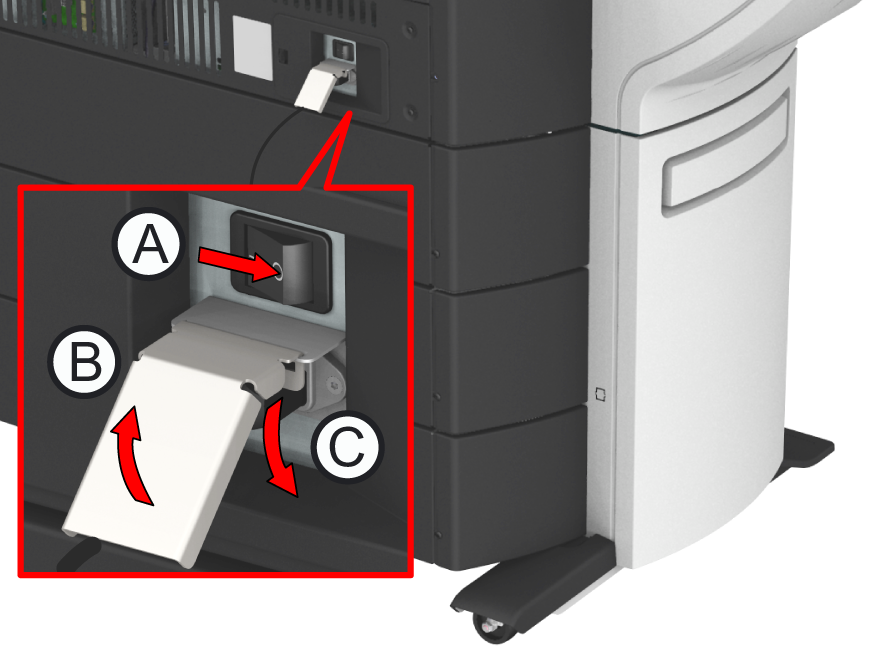 A
B
C