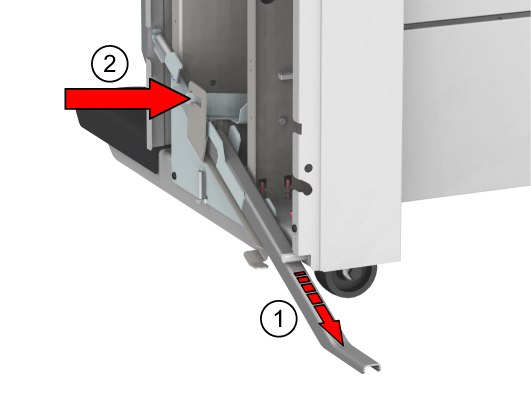 2

1