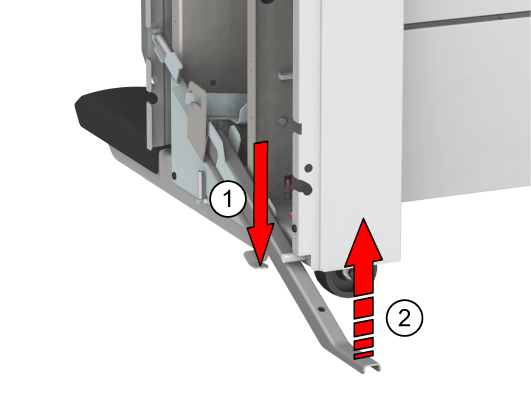 1

2