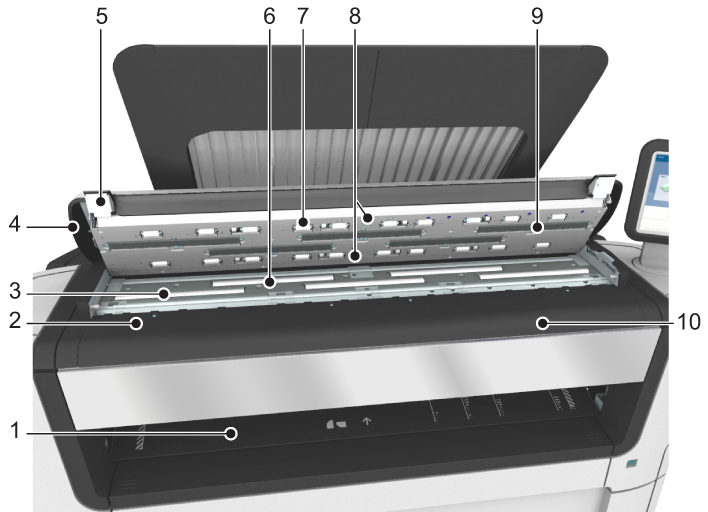 5
6
7
8
9
4
3
2
10
1