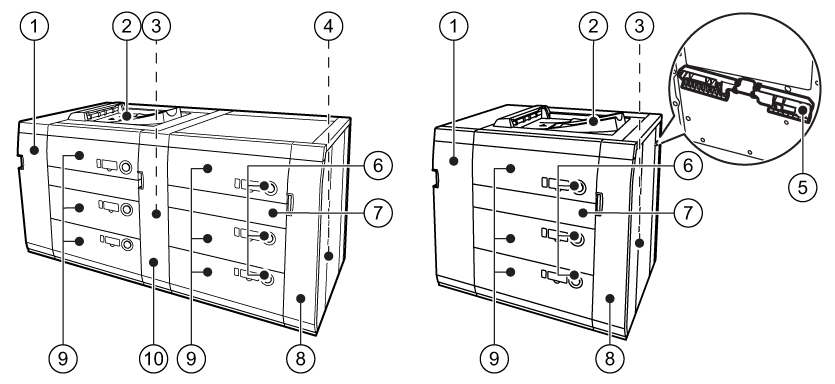 1
2
3
4
6
7
9
10
9
8
1
2
3
5
6
7
9
8