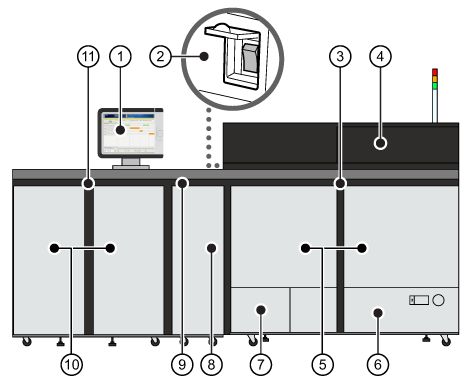 11
1
2
3
4
10
9
8
7
5
6