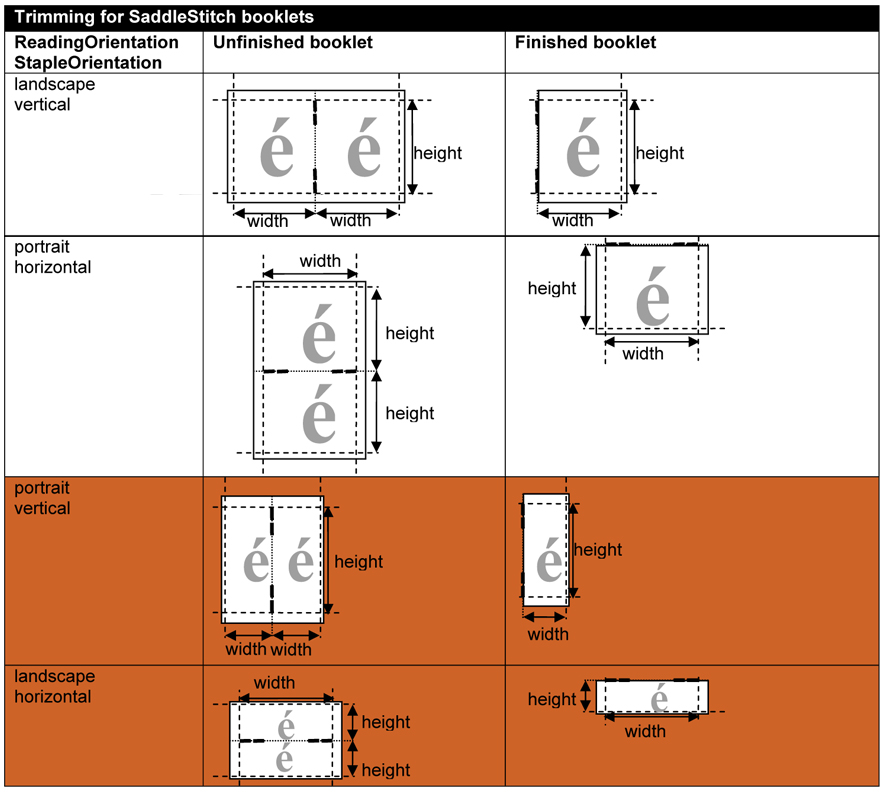 Trimming for SaddleStitch booklets

| ReadingOrientation StapleOrientation | Unfinished booklet | Finished booklet |
|---|---|---|
| landscape vertical | é é height width width | é height width |
| portrait horizontal | width é height é height | height é width |
| portrait vertical | é é height width width | é height width |
| landscape horizontal | width é height é height | height é width |