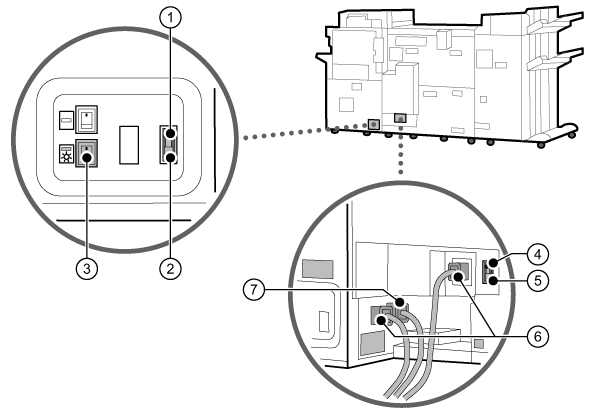 1
3
2
4
5
7
6