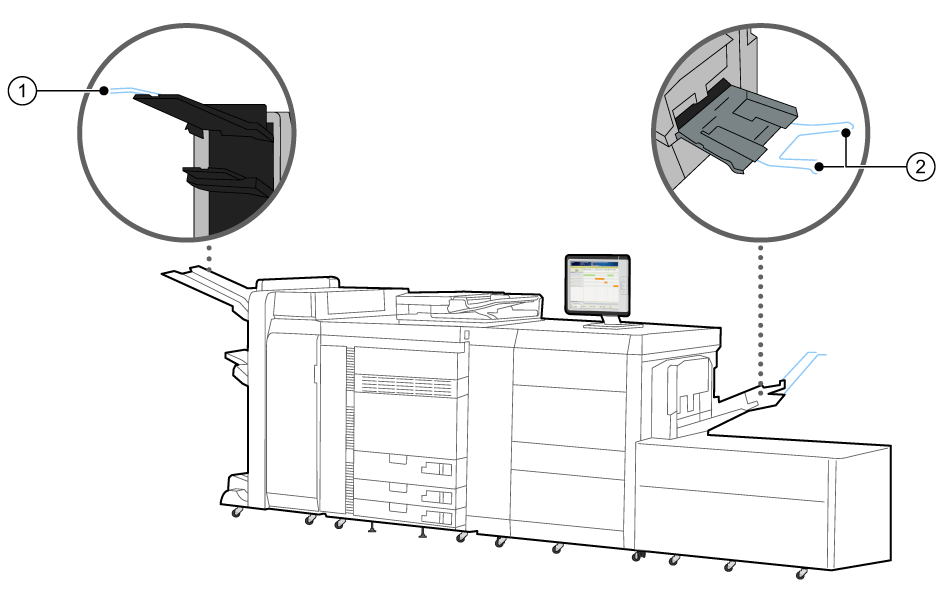 1
2