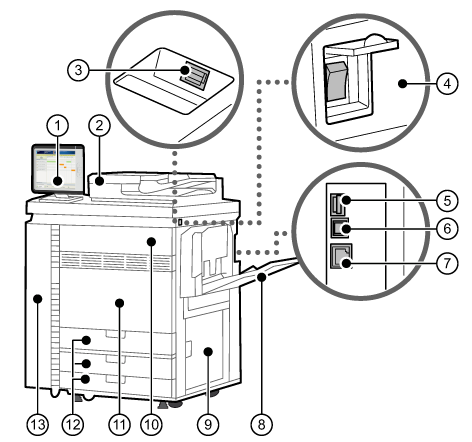 3
4
1
2
5
6
7
13
12
11
10
9
8