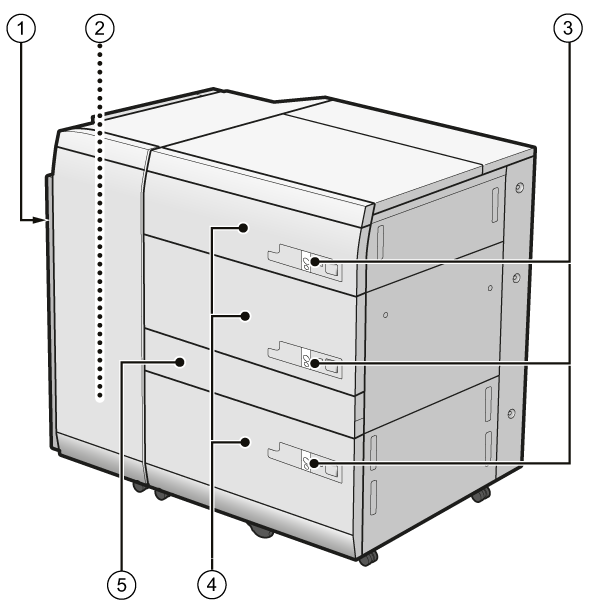 1
2
3
5
4