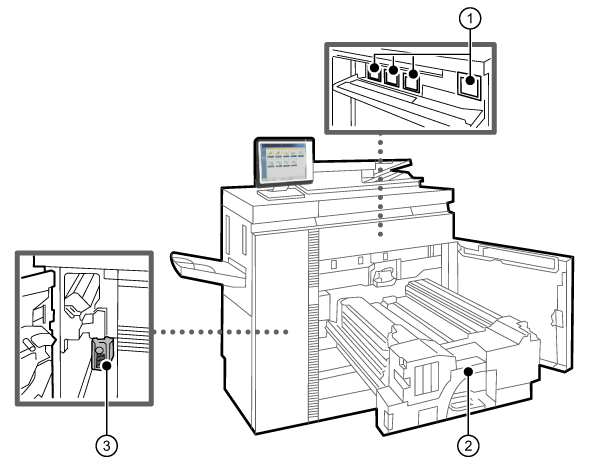 1
2
3