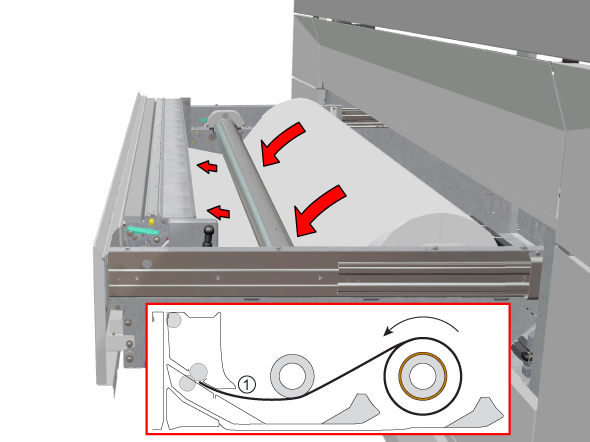 1