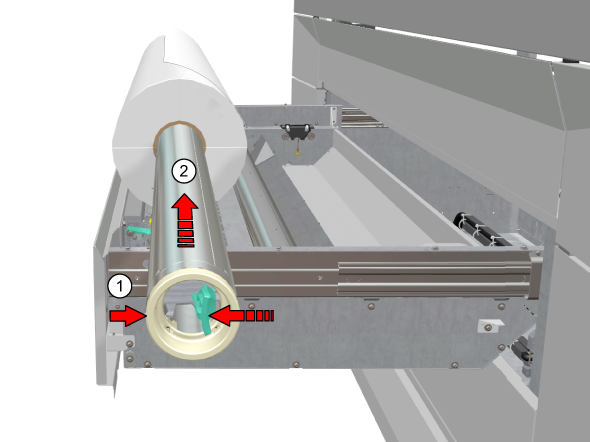 2

1