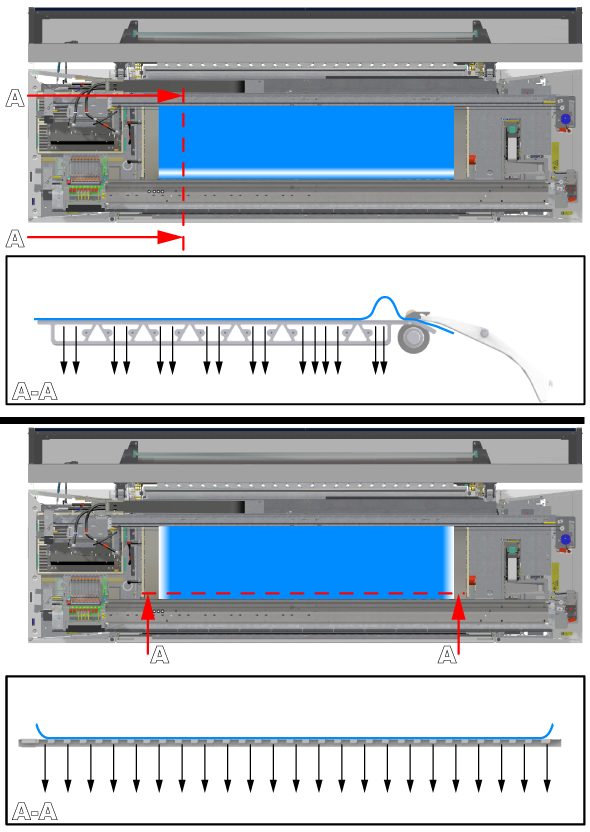 A

A

A-A

A

A

A-A