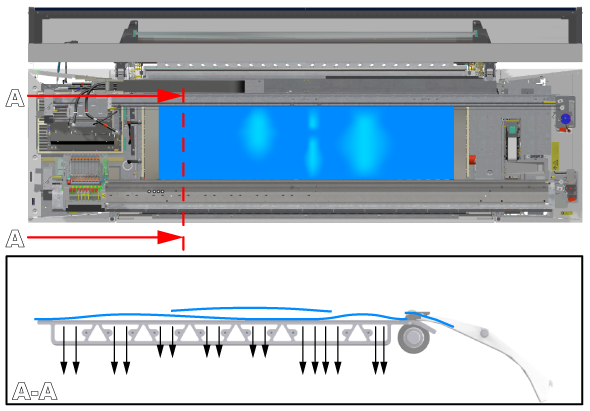 A

A

A-A