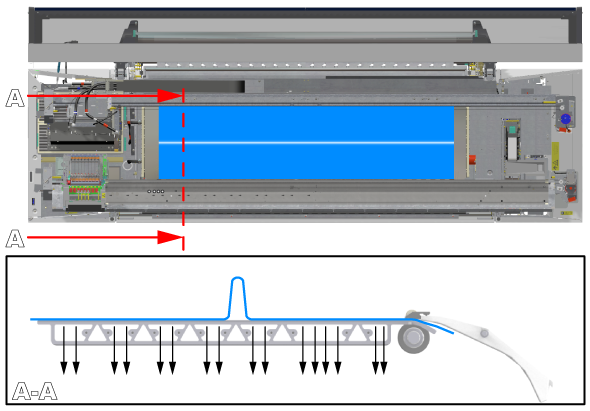 A

A

A-A