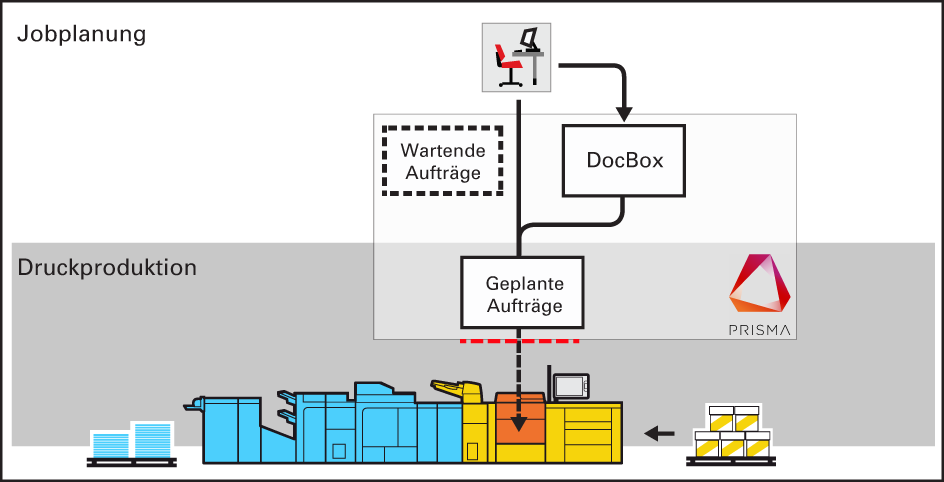 Jobplanung

Wartende Aufträge

DocBox

Druckproduktion

Geplante Aufträge

PRISMA