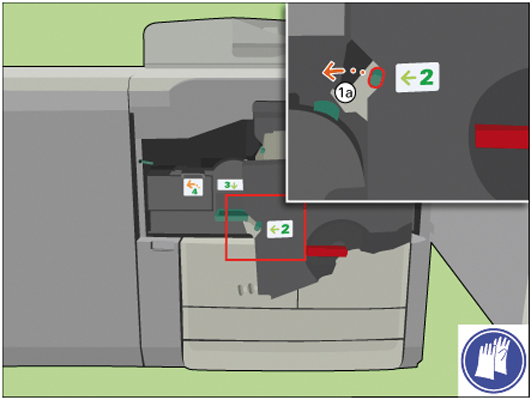 1a
2
4
3
2