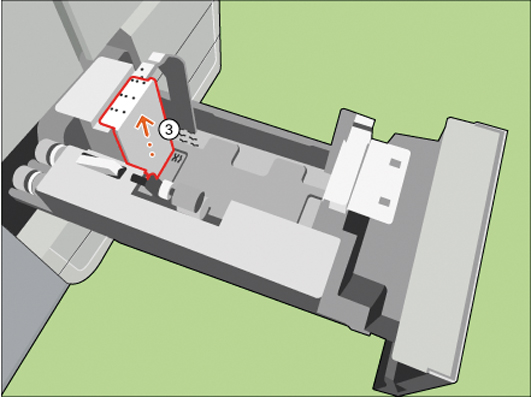 3