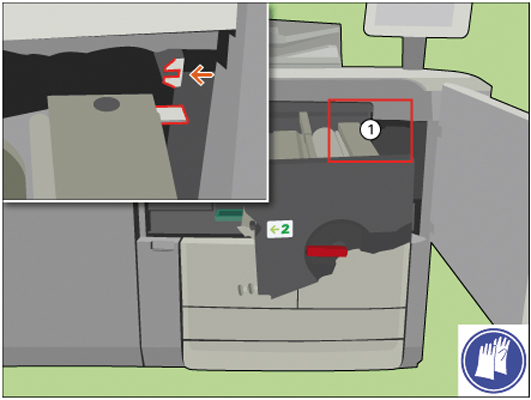 1

2