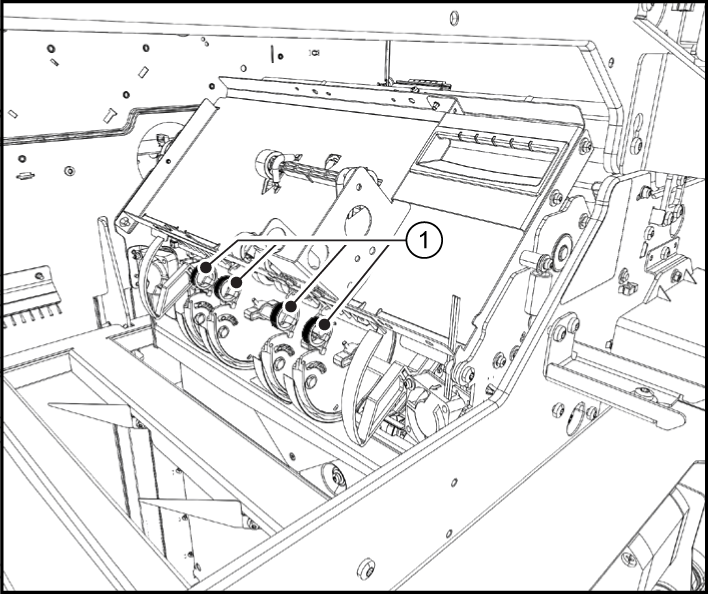 1