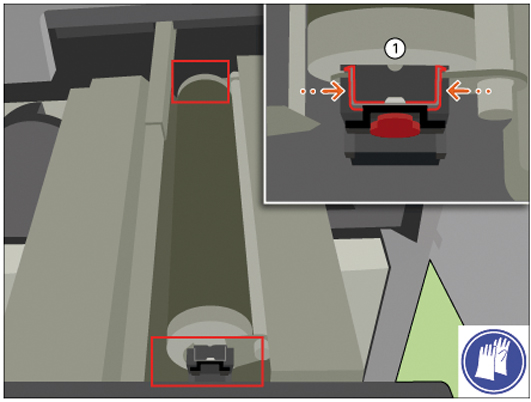 1