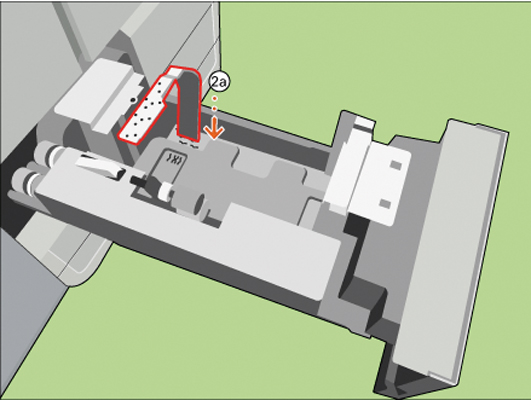 2a