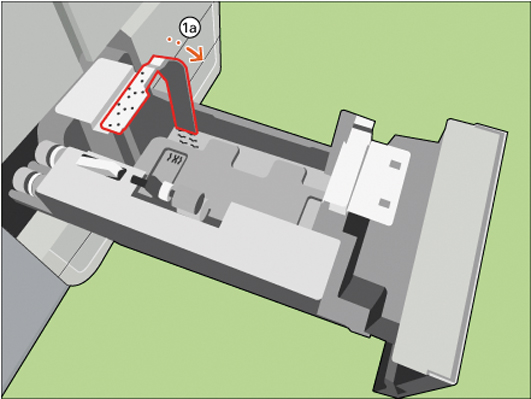 1a