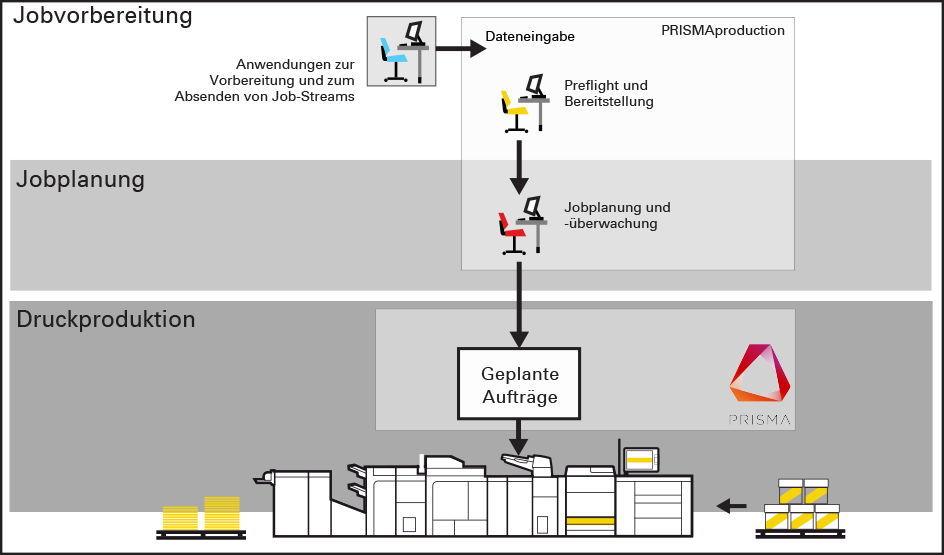 Jobvorbereitung

Anwendungen zur Vorbereitung und zum Absenden von Job-Streams

Dateneingabe

PRISMAproduction

Preflight und Bereitstellung

Jobplanung

Jobplanung und -überwachung

Druckproduktion

Geplante Aufträge

PRISMA