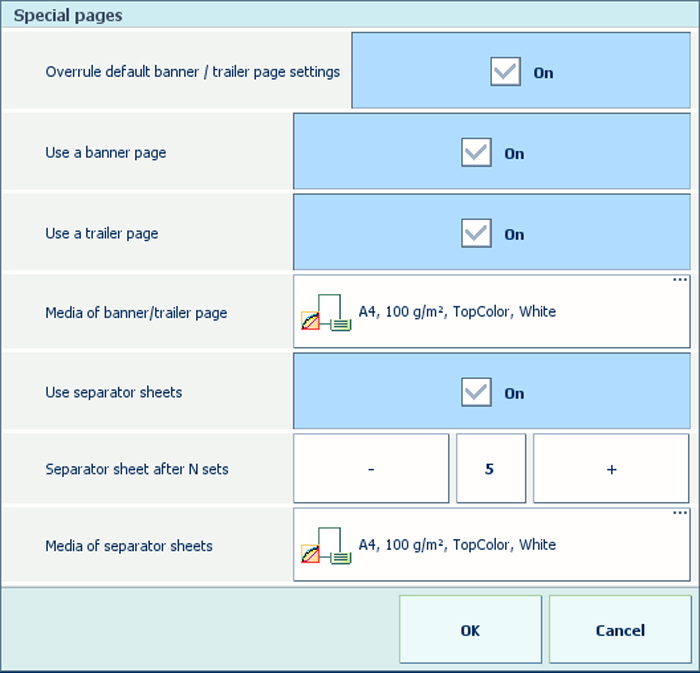 Special pages

Overrule default banner / trailer page settings

On

Use a banner page

On

Use a trailer page

On

Media of banner/trailer page

...

A4, 100 g/m², TopColor, White

Use separator sheets

On

Separator sheet after N sets

-

5

+

Media of separator sheets

...

A4, 100 g/m², TopColor, White

OK

Cancel