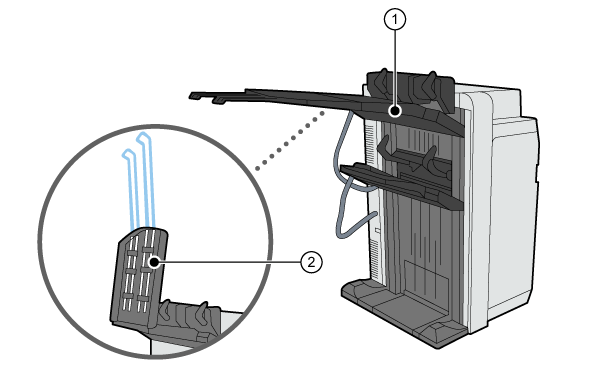 1

2