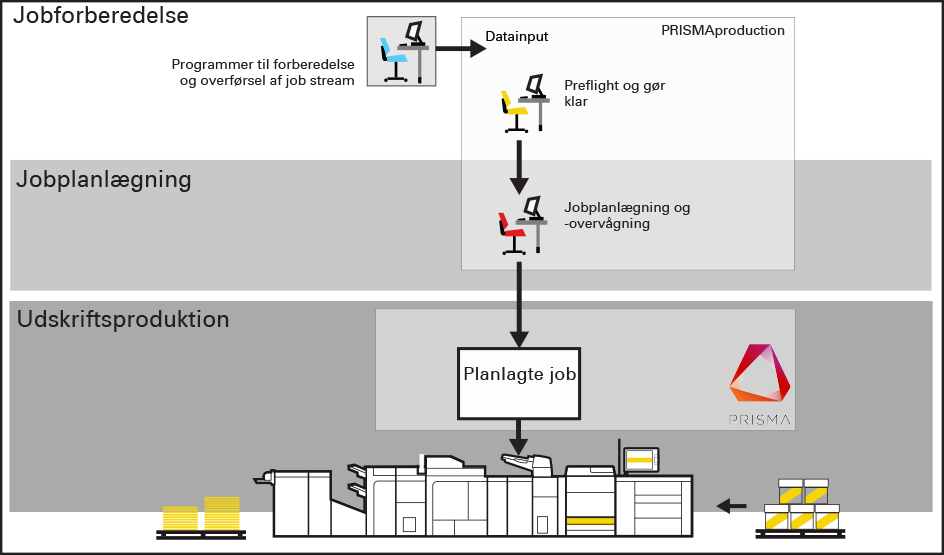 Jobforberedelse

Programmer til forberedelse og overførsel af job stream

Datainput

PRISMAproduction

Preflight og gør klar

Jobplanlægning

Jobplanlægning og -overvågning

Udskriftsproduktion

Planlagte job

PRISMA