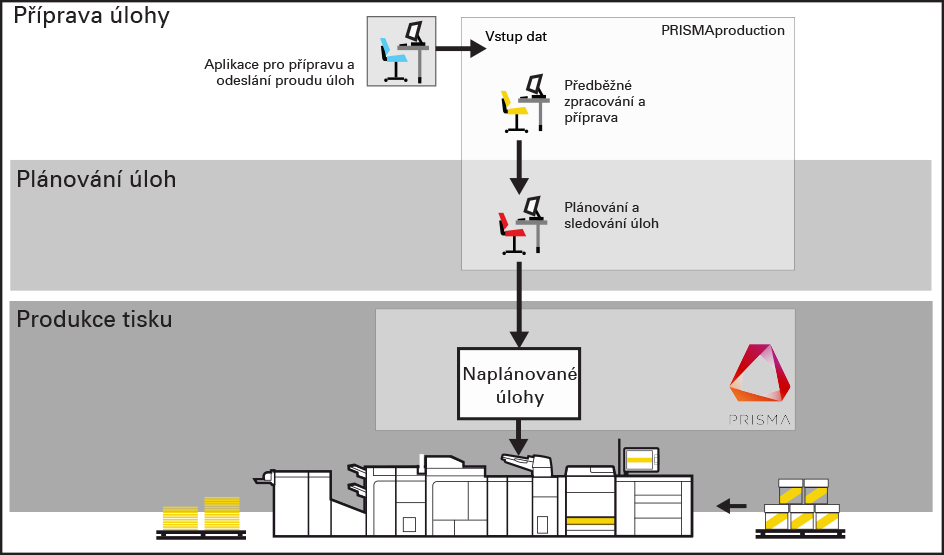 Příprava úlohy

Aplikace pro přípravu a odeslání proudu úloh

Vstup dat

PRISMAproduction

Předběžné zpracování a příprava

Plánování úloh

Plánování a sledování úloh

Produkce tisku

Naplánované úlohy

PRISMA