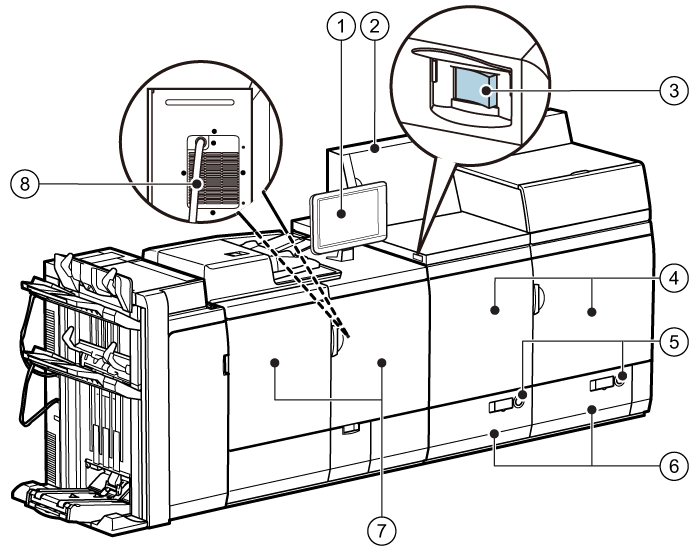 1
2
3
8
4
5
6
7