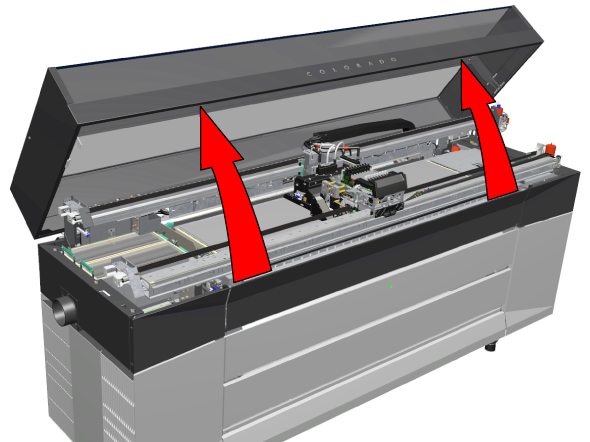 COLORADO