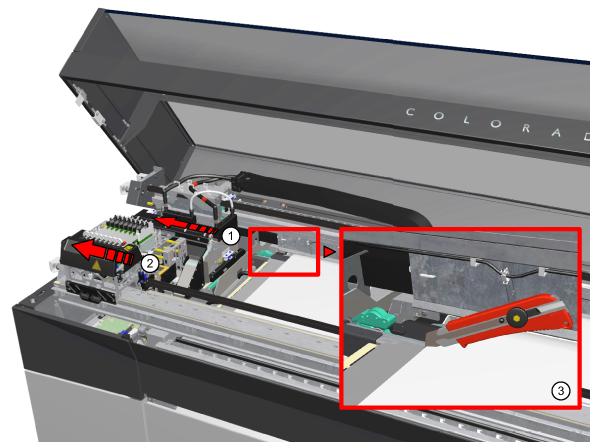 COLORAD

1

2

3