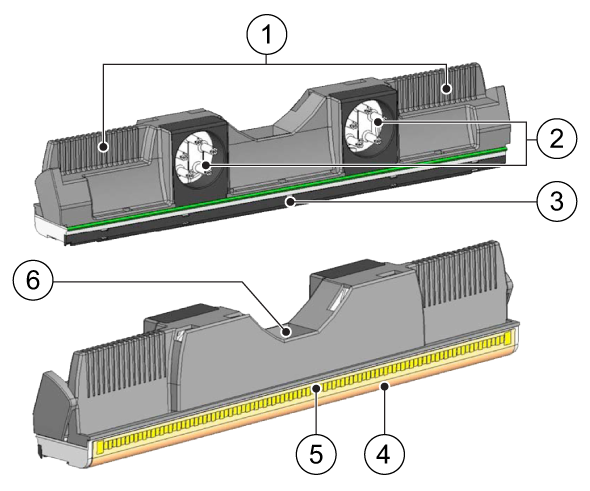 1
2
3
6
5
4